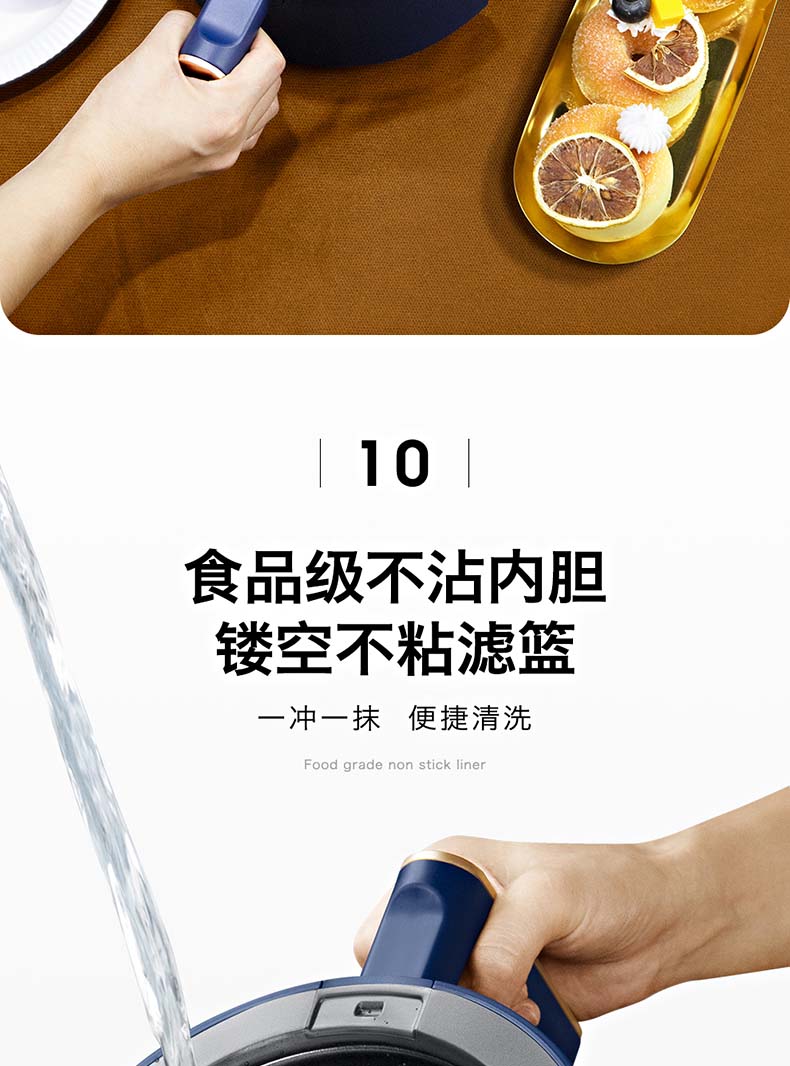 10

食品级不沾内胆
镂空不粘滤篮

一冲一抹 便捷清洗

Food grade non stick liner